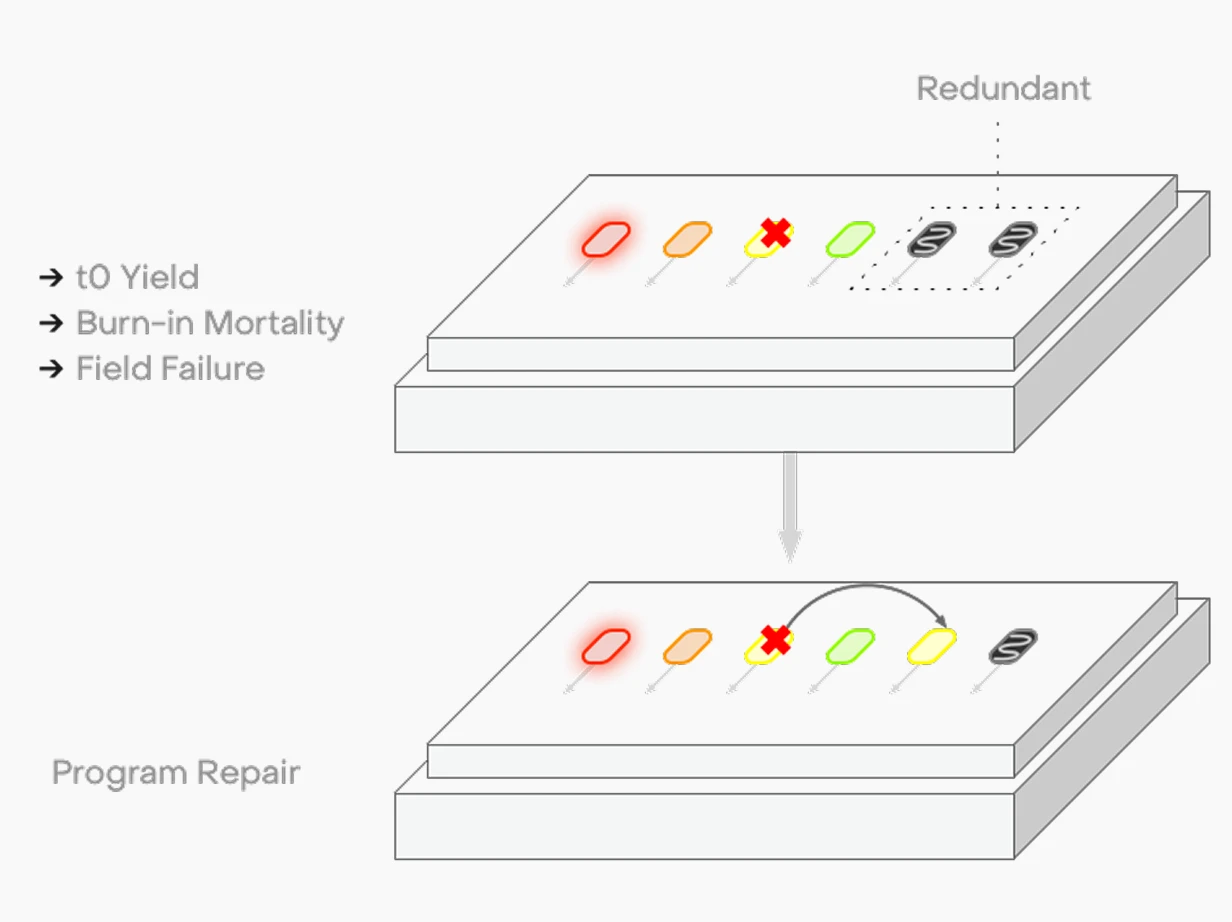 Redundant

→ t0 Yield
→ Burn-in Mortality
→ Field Failure

Program Repair